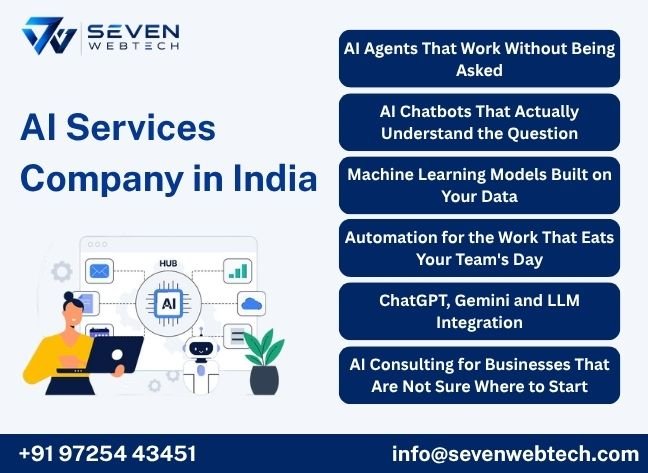 SEVEN
WEBTECH

AI Services Company in India

HUB

AI

AI Agents That Work Without Being Asked

AI Chatbots That Actually Understand the Question

Machine Learning Models Built on Your Data

Automation for the Work That Eats Your Team's Day

ChatGPT, Gemini and LLM Integration

AI Consulting for Businesses That Are Not Sure Where to Start

+91 97254 43451

info@sevenwebtech.com