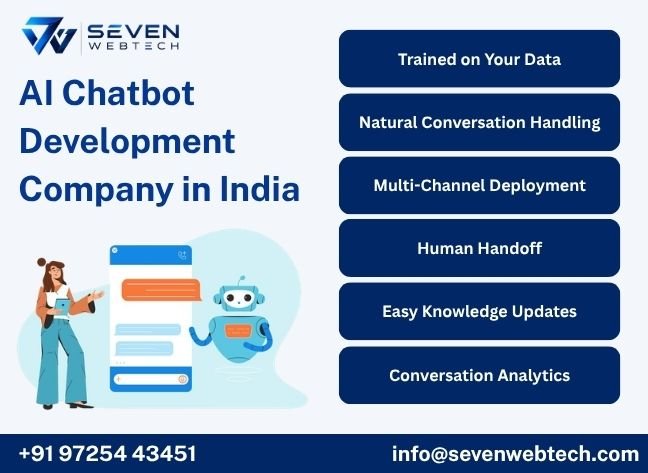 SEVEN
WEBTECH

AI Chatbot Development Company in India

Trained on Your Data

Natural Conversation Handling

Multi-Channel Deployment

Human Handoff

Easy Knowledge Updates

Conversation Analytics

+91 97254 43451

info@sevenwebtech.com