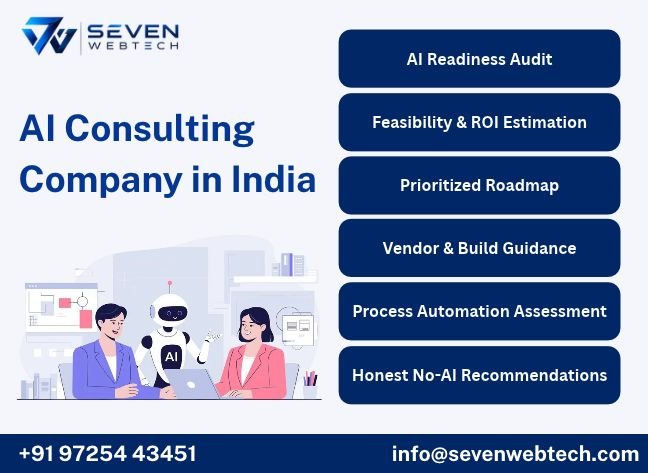 SEVEN
WEBTECH

AI Consulting Company in India

AI

AI Readiness Audit

Feasibility & ROI Estimation

Prioritized Roadmap

Vendor & Build Guidance

Process Automation Assessment

Honest No-AI Recommendations

+91 97254 43451

info@sevenwebtech.com