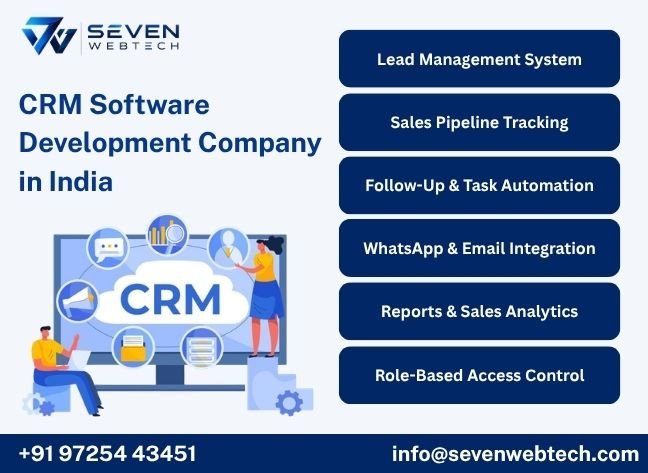 SEVEN
WEBTECH

CRM Software Development Company in India

CRM

Lead Management System

Sales Pipeline Tracking

Follow-Up & Task Automation

WhatsApp & Email Integration

Reports & Sales Analytics

Role-Based Access Control

+91 97254 43451

info@sevenwebtech.com