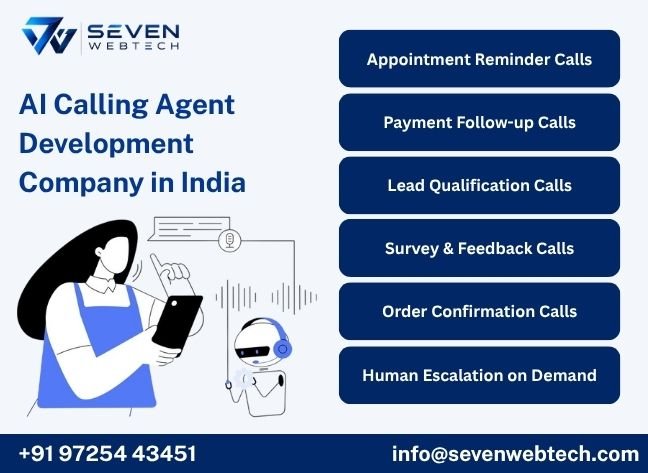 SEVEN
WEBTECH

AI Calling Agent Development Company in India

Appointment Reminder Calls

Payment Follow-up Calls

Lead Qualification Calls

Survey & Feedback Calls

Order Confirmation Calls

Human Escalation on Demand

+91 97254 43451

info@sevenwebtech.com