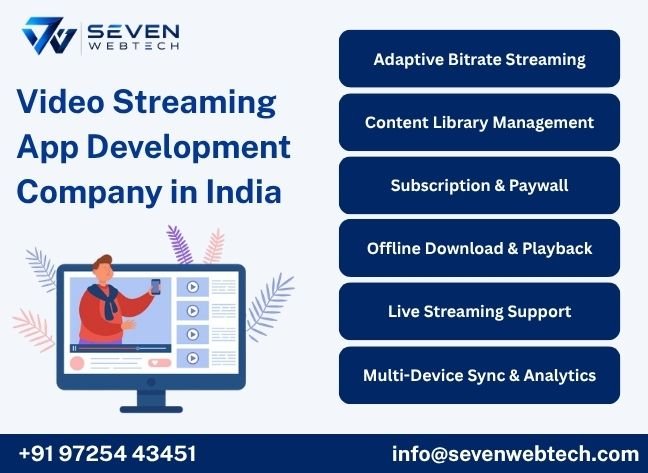 SEVEN
WEBTECH

Video Streaming App Development Company in India

Adaptive Bitrate Streaming

Content Library Management

Subscription & Paywall

Offline Download & Playback

Live Streaming Support

Multi-Device Sync & Analytics

+91 97254 43451

info@sevenwebtech.com