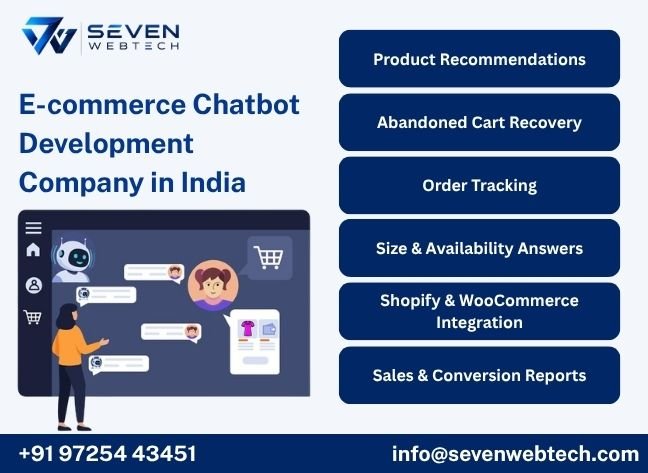 SEVEN
WEBTECH

E-commerce Chatbot Development Company in India

Product Recommendations

Abandoned Cart Recovery

Order Tracking

Size & Availability Answers

Shopify & WooCommerce Integration

Sales & Conversion Reports

+91 97254 43451

info@sevenwebtech.com