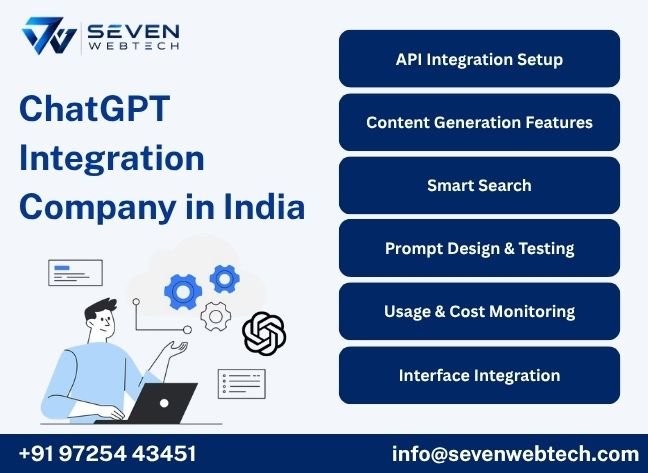 SEVEN
WEBTECH

ChatGPT Integration Company in India

API Integration Setup

Content Generation Features

Smart Search

Prompt Design & Testing

Usage & Cost Monitoring

Interface Integration

+91 97254 43451

info@sevenwebtech.com