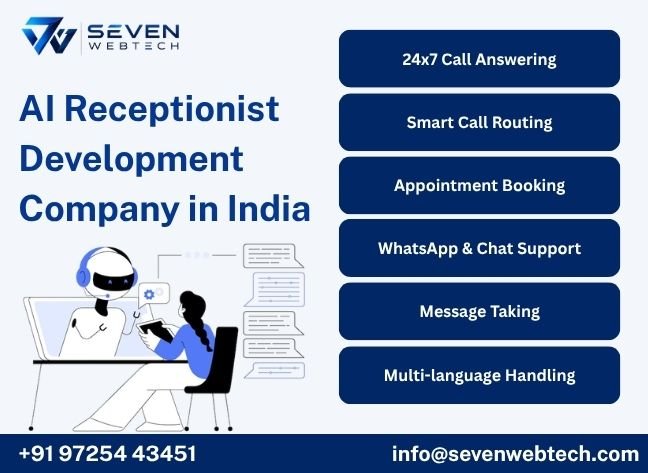 SEVEN
WEBTECH

AI Receptionist Development Company in India

24x7 Call Answering

Smart Call Routing

Appointment Booking

WhatsApp & Chat Support

Message Taking

Multi-language Handling

+91 97254 43451

info@sevenwebtech.com