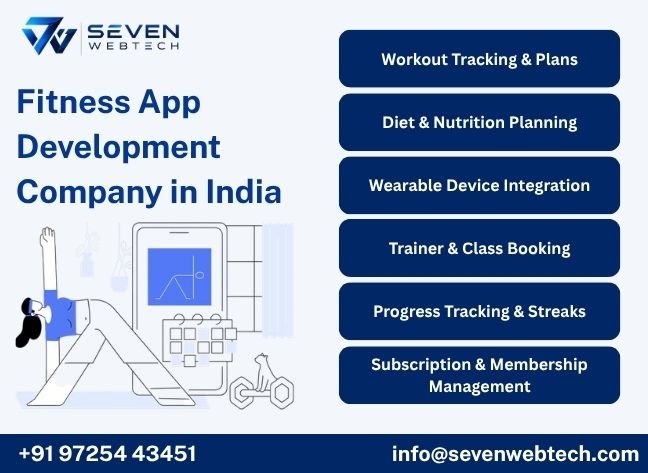 SEVEN
WEBTECH

Fitness App Development Company in India

Workout Tracking & Plans

Diet & Nutrition Planning

Wearable Device Integration

Trainer & Class Booking

Progress Tracking & Streaks

Subscription & Membership Management

+91 97254 43451

info@sevenwebtech.com