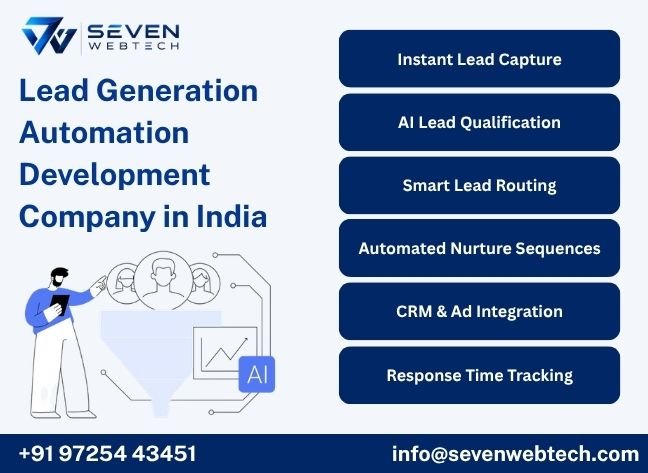 SEVEN
WEBTECH

Lead Generation Automation Development Company in India

AI

Instant Lead Capture

AI Lead Qualification

Smart Lead Routing

Automated Nurture Sequences

CRM & Ad Integration

Response Time Tracking

+91 97254 43451

info@sevenwebtech.com