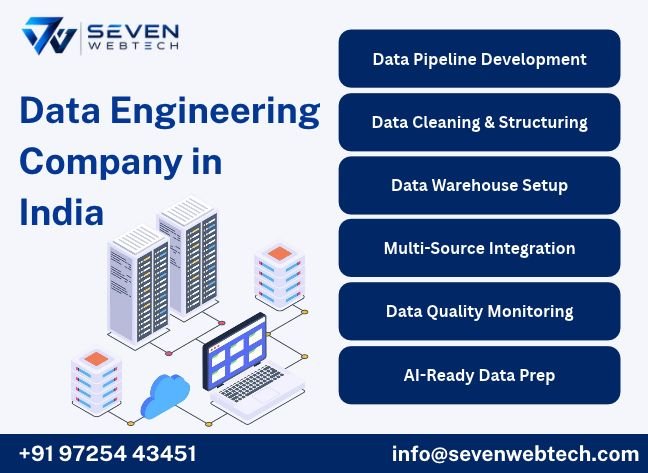 SEVEN
WEBTECH

Data Engineering Company in India

Data Pipeline Development

Data Cleaning & Structuring

Data Warehouse Setup

Multi-Source Integration

Data Quality Monitoring

AI-Ready Data Prep

+91 97254 43451

info@sevenwebtech.com