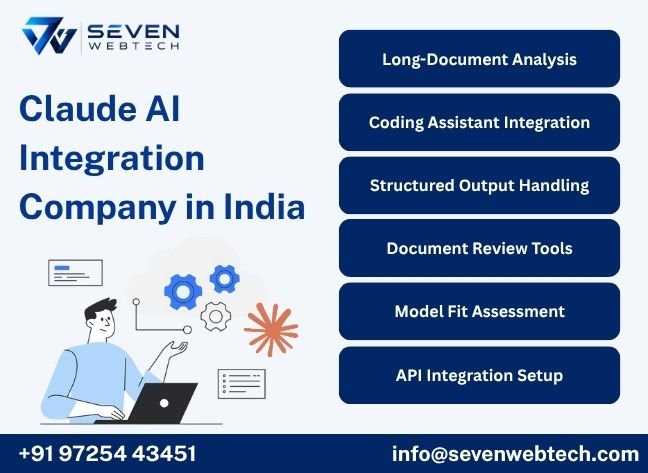 SEVEN
WEBTECH

Claude AI Integration Company in India

Long-Document Analysis

Coding Assistant Integration

Structured Output Handling

Document Review Tools

Model Fit Assessment

API Integration Setup

+91 97254 43451

info@sevenwebtech.com