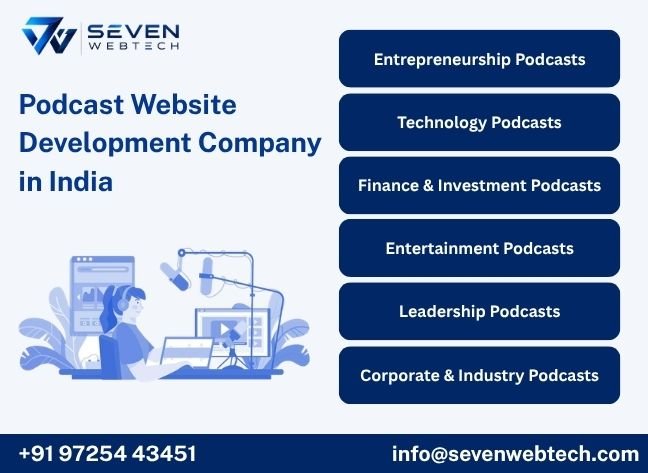 SEVEN
WEBTECH

Podcast Website Development Company in India

Entrepreneurship Podcasts

Technology Podcasts

Finance & Investment Podcasts

Entertainment Podcasts

Leadership Podcasts

Corporate & Industry Podcasts

+91 97254 43451

info@sevenwebtech.com