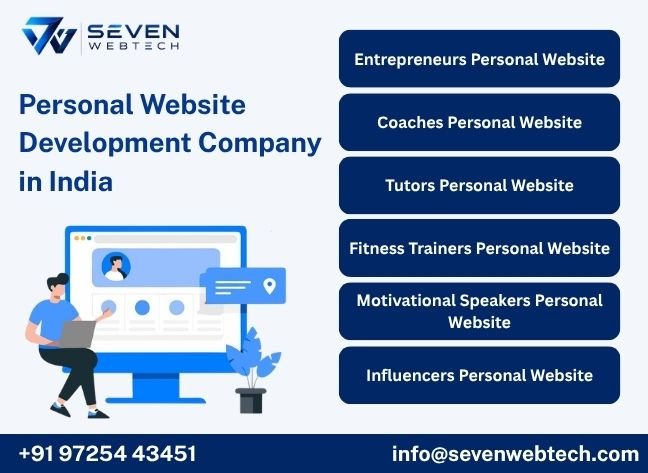 SEVEN
WEBTECH

Personal Website Development Company in India

Entrepreneurs Personal Website

Coaches Personal Website

Tutors Personal Website

Fitness Trainers Personal Website

Motivational Speakers Personal Website

Influencers Personal Website

+91 97254 43451

info@sevenwebtech.com