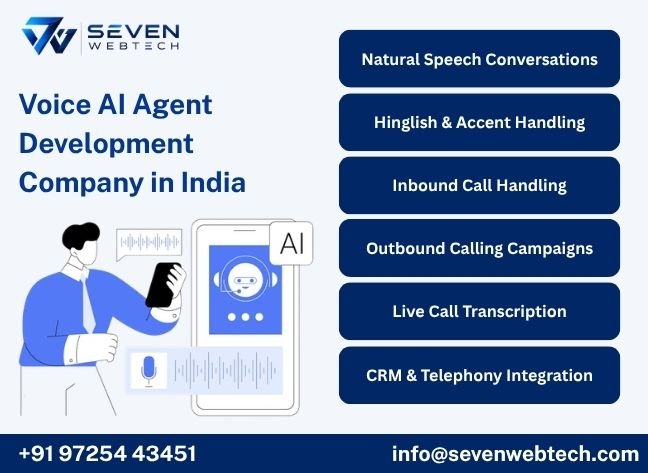 SEVEN
WEBTECH

Voice AI Agent Development Company in India

AI

Natural Speech Conversations

Hinglish & Accent Handling

Inbound Call Handling

Outbound Calling Campaigns

Live Call Transcription

CRM & Telephony Integration

+91 97254 43451

info@sevenwebtech.com