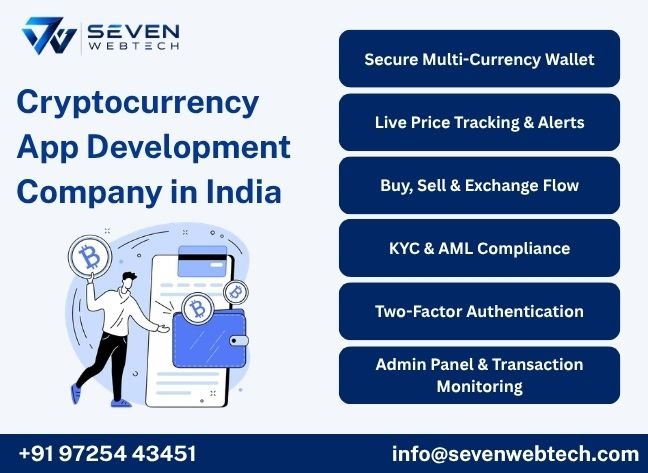 SEVEN
WEBTECH

Cryptocurrency App Development Company in India

Secure Multi-Currency Wallet

Live Price Tracking & Alerts

Buy, Sell & Exchange Flow

KYC & AML Compliance

Two-Factor Authentication

Admin Panel & Transaction Monitoring

+91 97254 43451

info@sevenwebtech.com