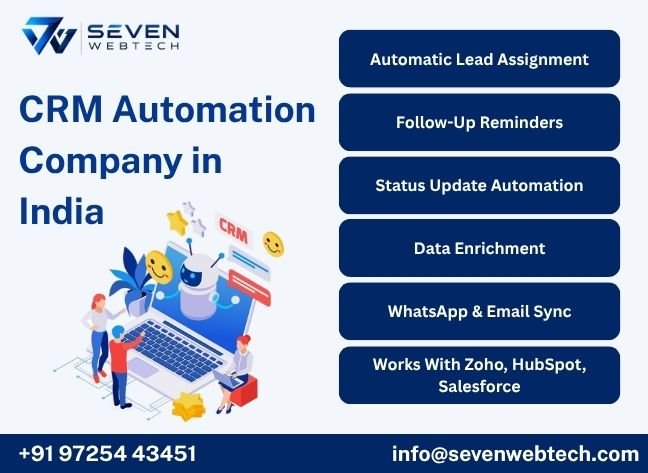 SEVEN
WEBTECH

CRM Automation Company in India

CRM

Automatic Lead Assignment

Follow-Up Reminders

Status Update Automation

Data Enrichment

WhatsApp & Email Sync

Works With Zoho, HubSpot, Salesforce

+91 97254 43451

info@sevenwebtech.com