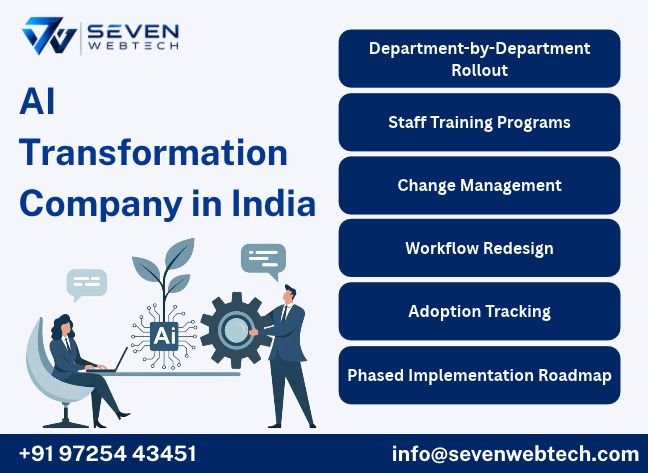 SEVEN
WEBTECH

AI Transformation Company in India

Ai

Department-by-Department Rollout

Staff Training Programs

Change Management

Workflow Redesign

Adoption Tracking

Phased Implementation Roadmap

+91 97254 43451

info@sevenwebtech.com