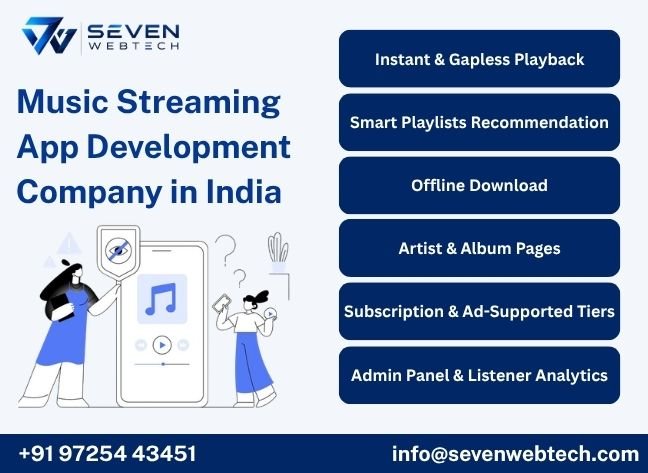 SEVEN
WEBTECH

Music Streaming App Development Company in India

Instant & Gapless Playback

Smart Playlists Recommendation

Offline Download

Artist & Album Pages

Subscription & Ad-Supported Tiers

Admin Panel & Listener Analytics

+91 97254 43451

info@sevenwebtech.com